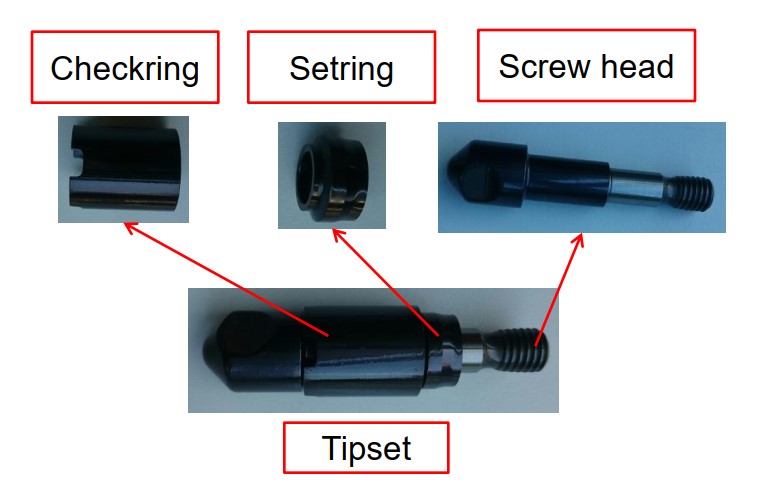 Checkring

Setring

Screw head

Tipset